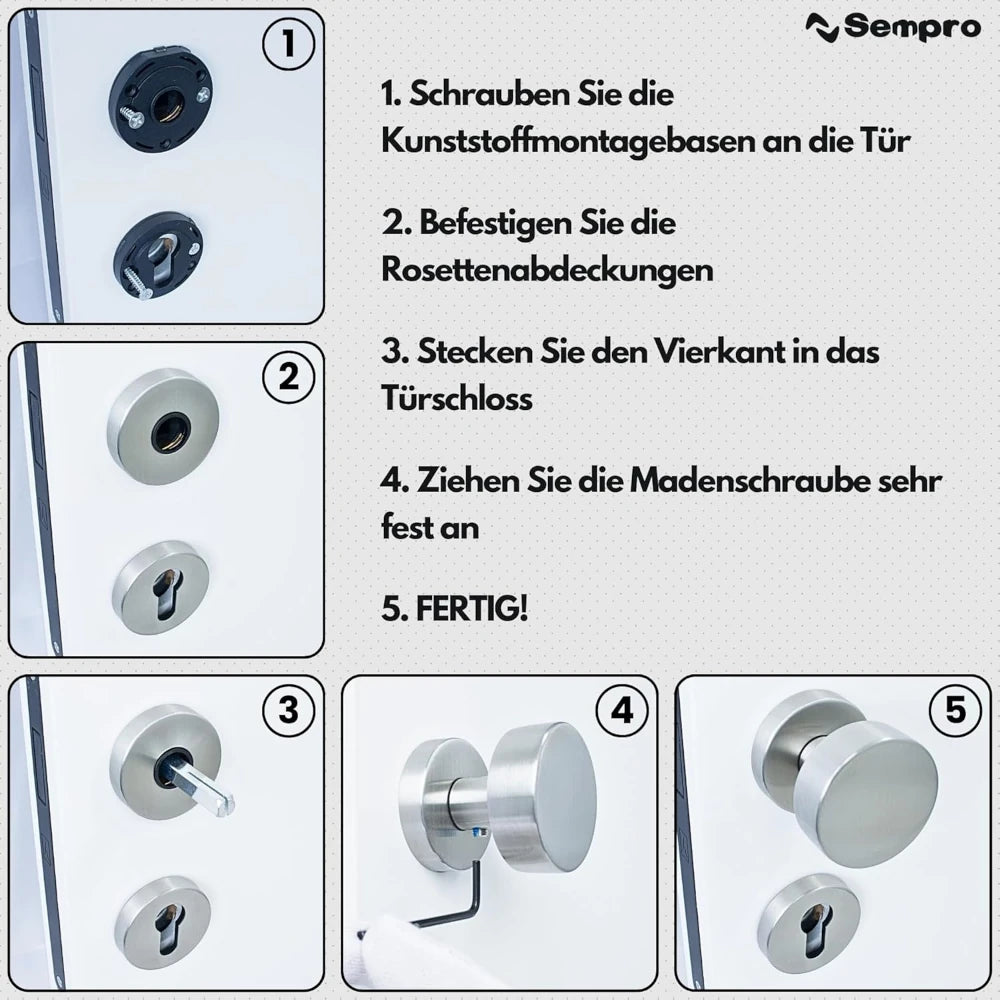 1

Sempro

1. Schrauben Sie die Kunststoffmontagebasen an die Tür

2. Befestigen Sie die Rosettenabdeckungen

3. Stecken Sie den Vierkant in das Türschloss

4. Ziehen Sie die Madenschraube sehr fest an

5. FERTIG!

2

3

4

5